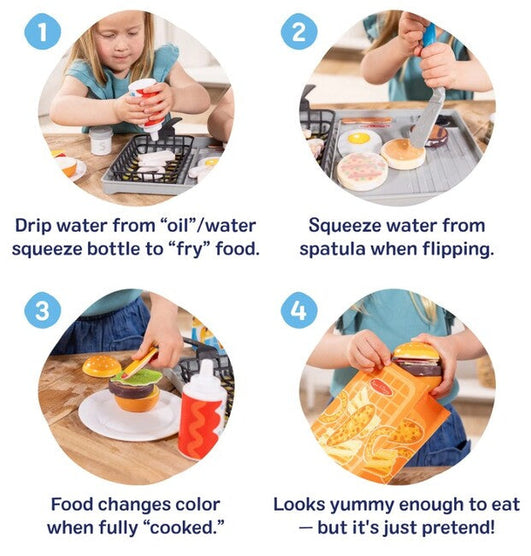 1

Drip water from “oil”/water squeeze bottle to “fry” food.

2

Squeeze water from spatula when flipping.

3

Food changes color when fully “cooked.”

4

Looks yummy enough to eat — but it's just pretend!