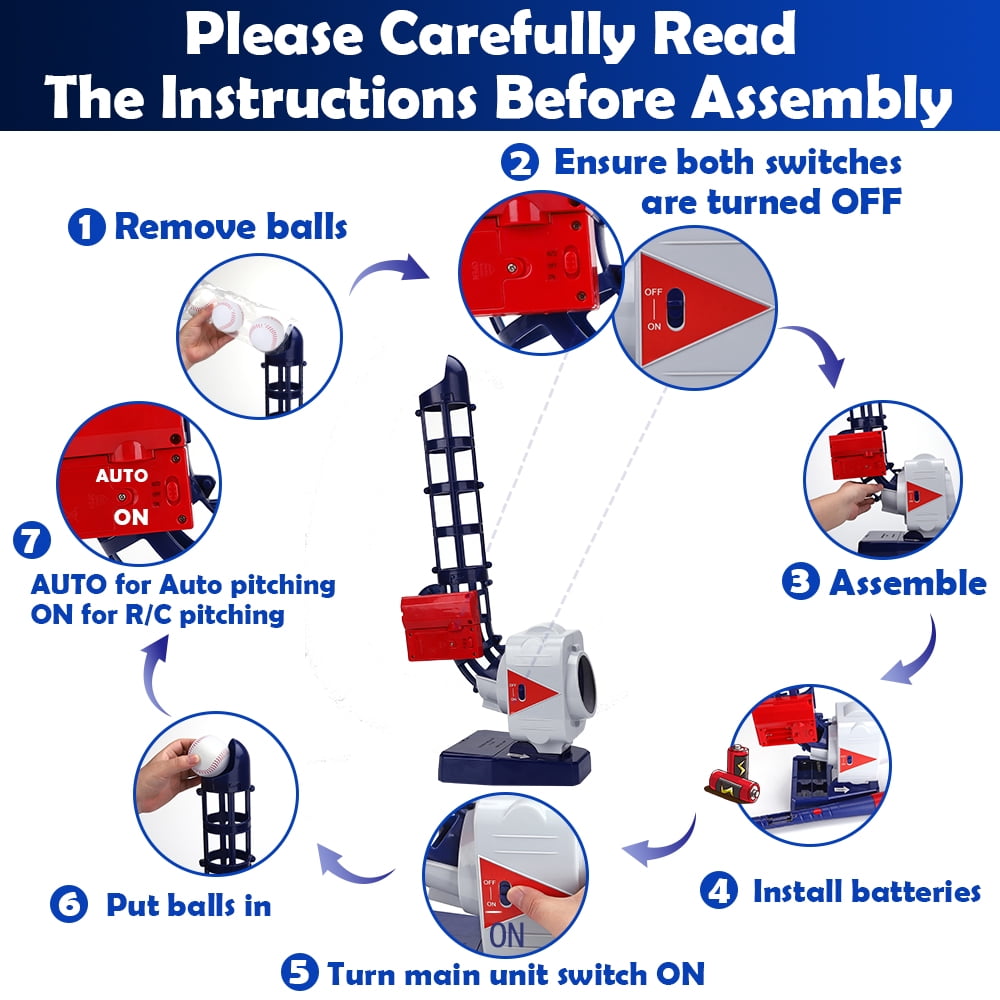 Please Carefully Read
The Instructions Before Assembly

1 Remove balls

2 Ensure both switches are turned OFF

OFF
ON

3 Assemble

4 Install batteries

5 Turn main unit switch ON

OFF
ON
ON

6 Put balls in

7 AUTO for Auto pitching ON for R/C pitching

AUTO
ON