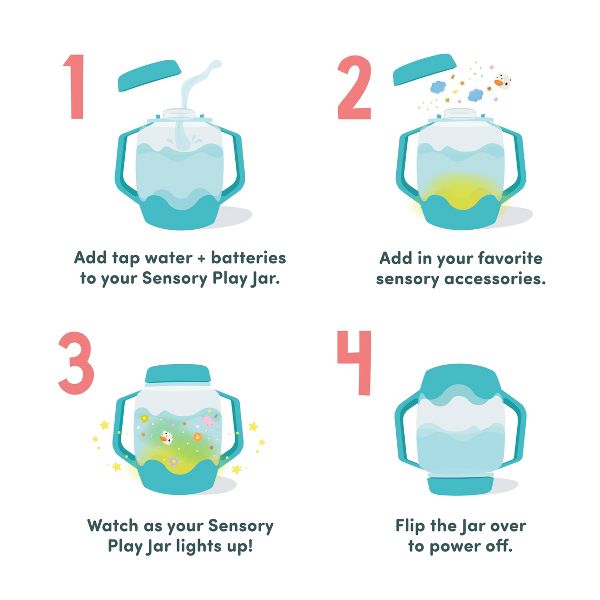 1

Add tap water + batteries to your Sensory Play Jar.

2

Add in your favorite sensory accessories.

3

Watch as your Sensory Play Jar lights up!

4

Flip the Jar over to power off.